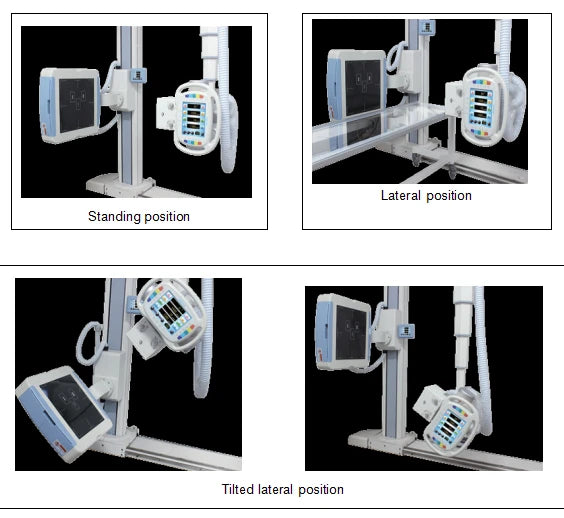 Standing position

Lateral position

Tilted lateral position