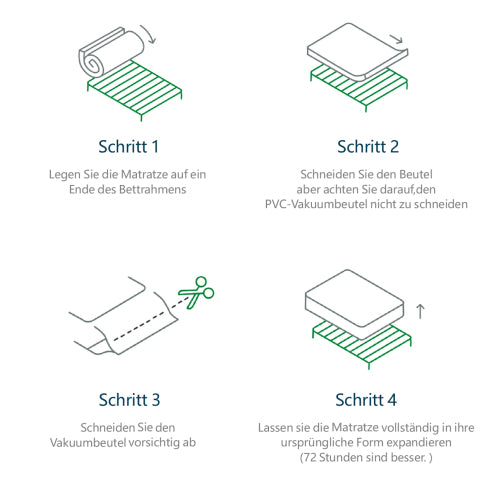 Schritt 1

Legen Sie die Matratze auf ein Ende des Bettrahmens

Schritt 2

Schneiden Sie den Beutel aber achten Sie darauf,den PVC-Vakuumbeutel nicht zu schneiden

Schritt 3

Schneiden Sie den Vakuumbeutel vorsichtig ab

Schritt 4

Lassen sie die Matratze vollständig in ihre ursprüngliche Form expandieren (72 Stunden sind besser. )