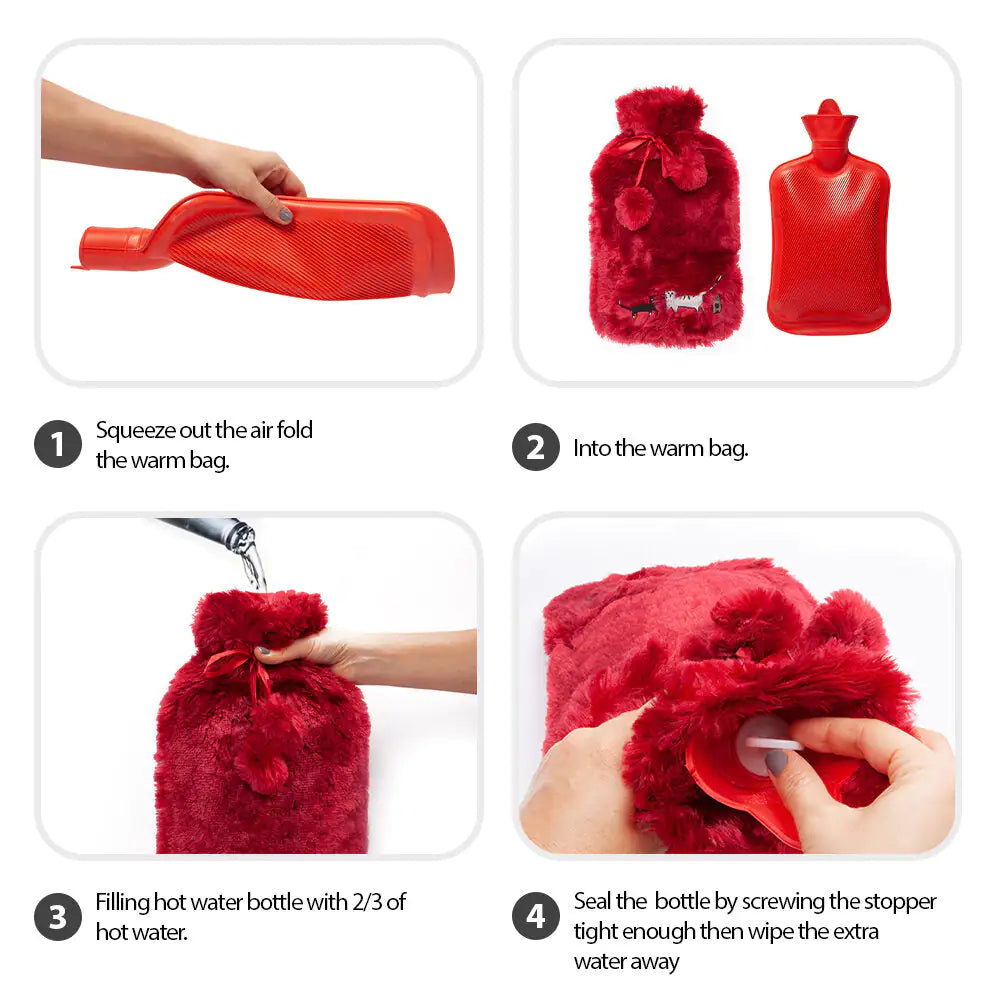 1 Squeeze out the air fold the warm bag.

2 Into the warm bag.

3 Filling hot water bottle with 2/3 of hot water.

4 Seal the bottle by screwing the stopper tight enough then wipe the extra water away