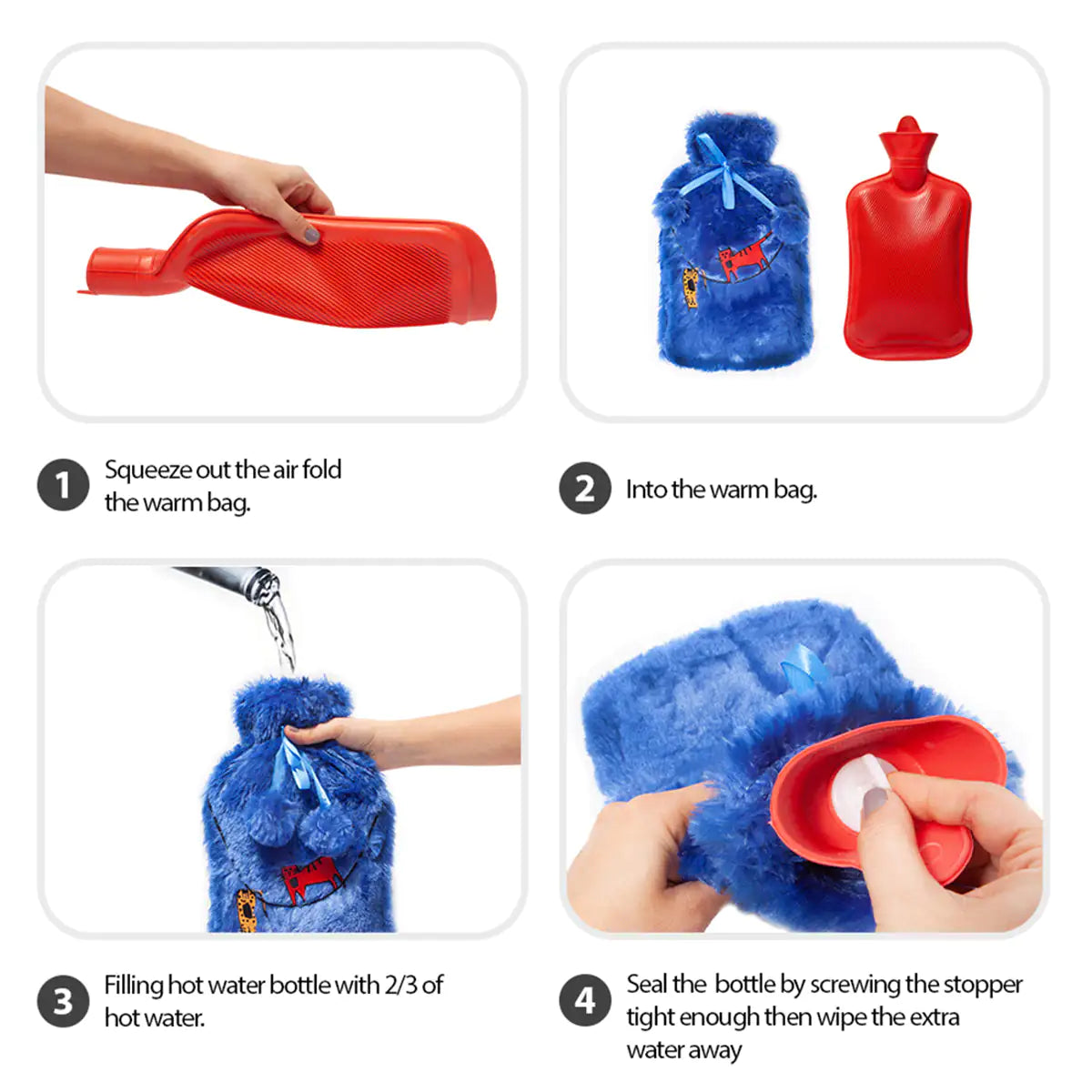 1 Squeeze out the air fold the warm bag.

2 Into the warm bag.

3 Filling hot water bottle with 2/3 of hot water.

4 Seal the bottle by screwing the stopper tight enough then wipe the extra water away